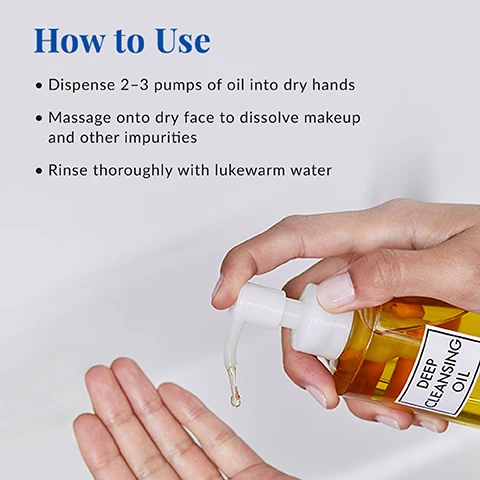 How to Use

• Dispense 2–3 pumps of oil into dry hands

• Massage onto dry face to dissolve makeup and other impurities

• Rinse thoroughly with lukewarm water

DEEP CLEANSING OIL