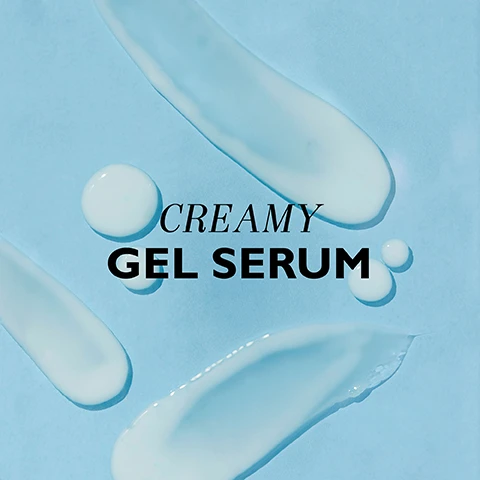 CREAMY
GEL SERUM