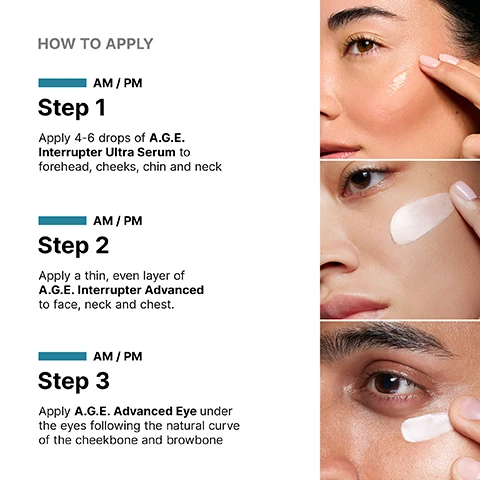 HOW TO APPLY

AM / PM

Step 1

Apply 4-6 drops of A.G.E. Interrupter Ultra Serum to forehead, cheeks, chin and neck

AM / PM

Step 2

Apply a thin, even layer of A.G.E. Interrupter Advanced to face, neck and chest.

AM / PM

Step 3

Apply A.G.E. Advanced Eye under the eyes following the natural curve of the cheekbone and browbone