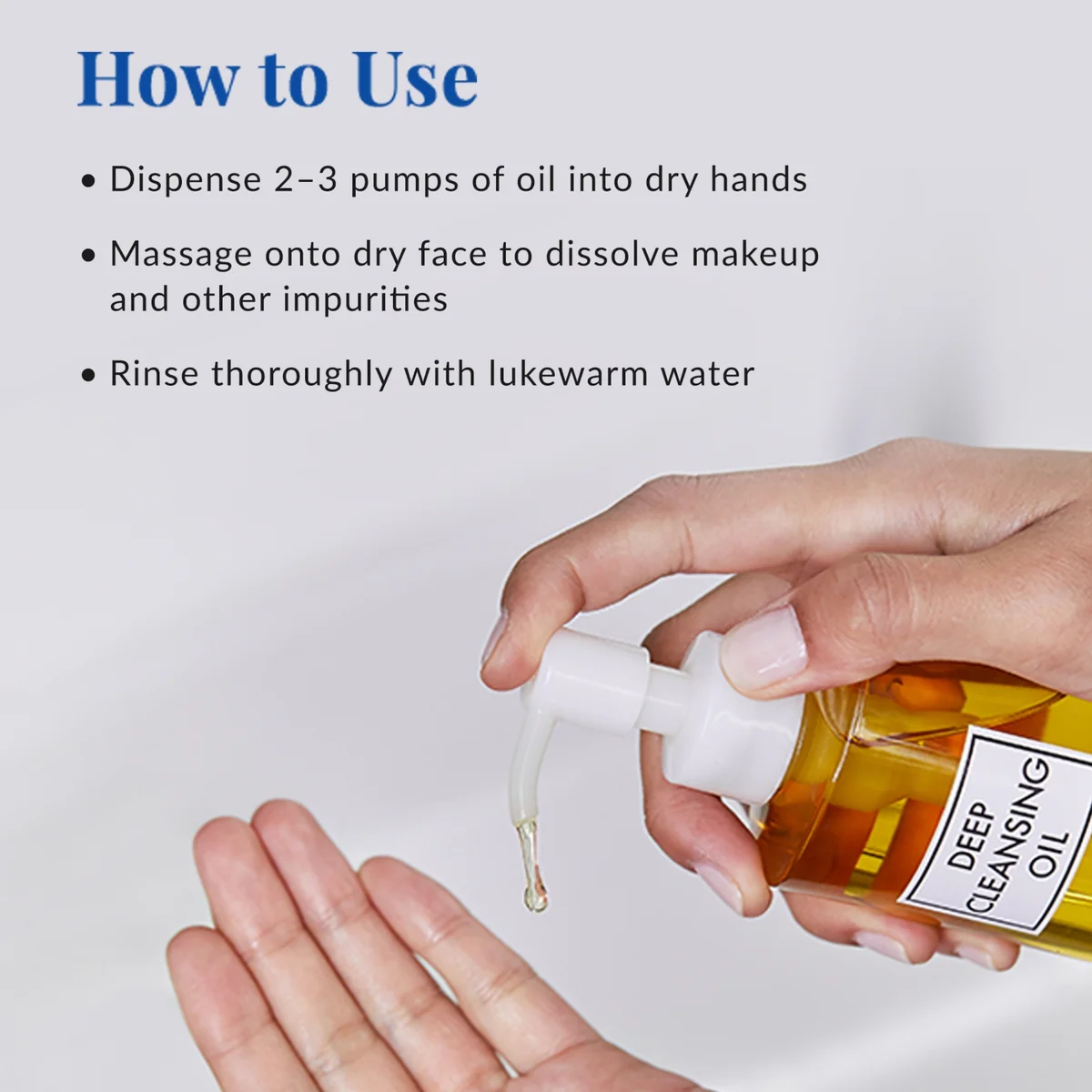 How to Use

• Dispense 2–3 pumps of oil into dry hands

• Massage onto dry face to dissolve makeup and other impurities

• Rinse thoroughly with lukewarm water

DEEP CLEANSING OIL