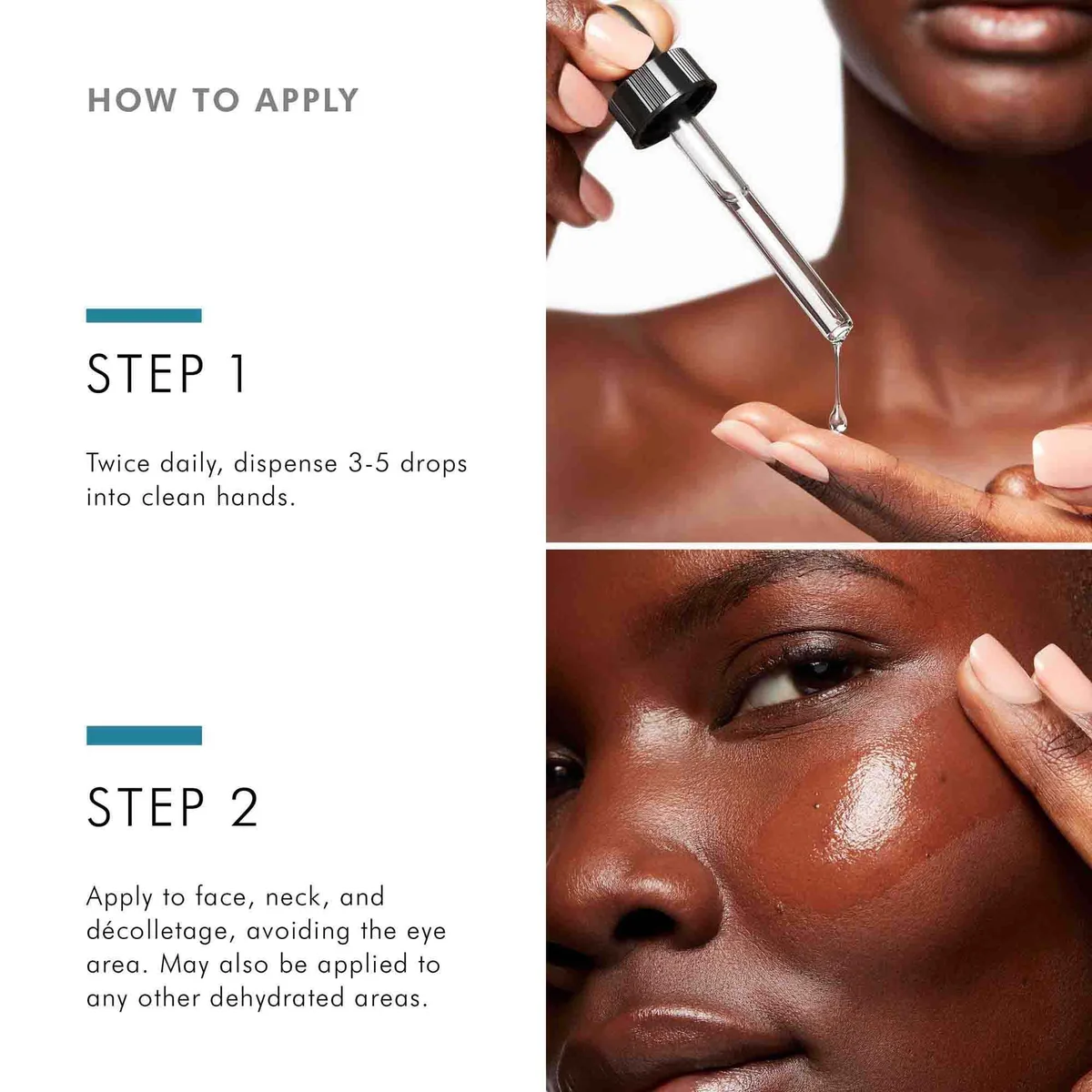 HOW TO APPLY

STEP 1

Twice daily, dispense 3-5 drops into clean hands.

STEP 2

Apply to face, neck, and décolletage, avoiding the eye area. May also be applied to any other dehydrated areas.